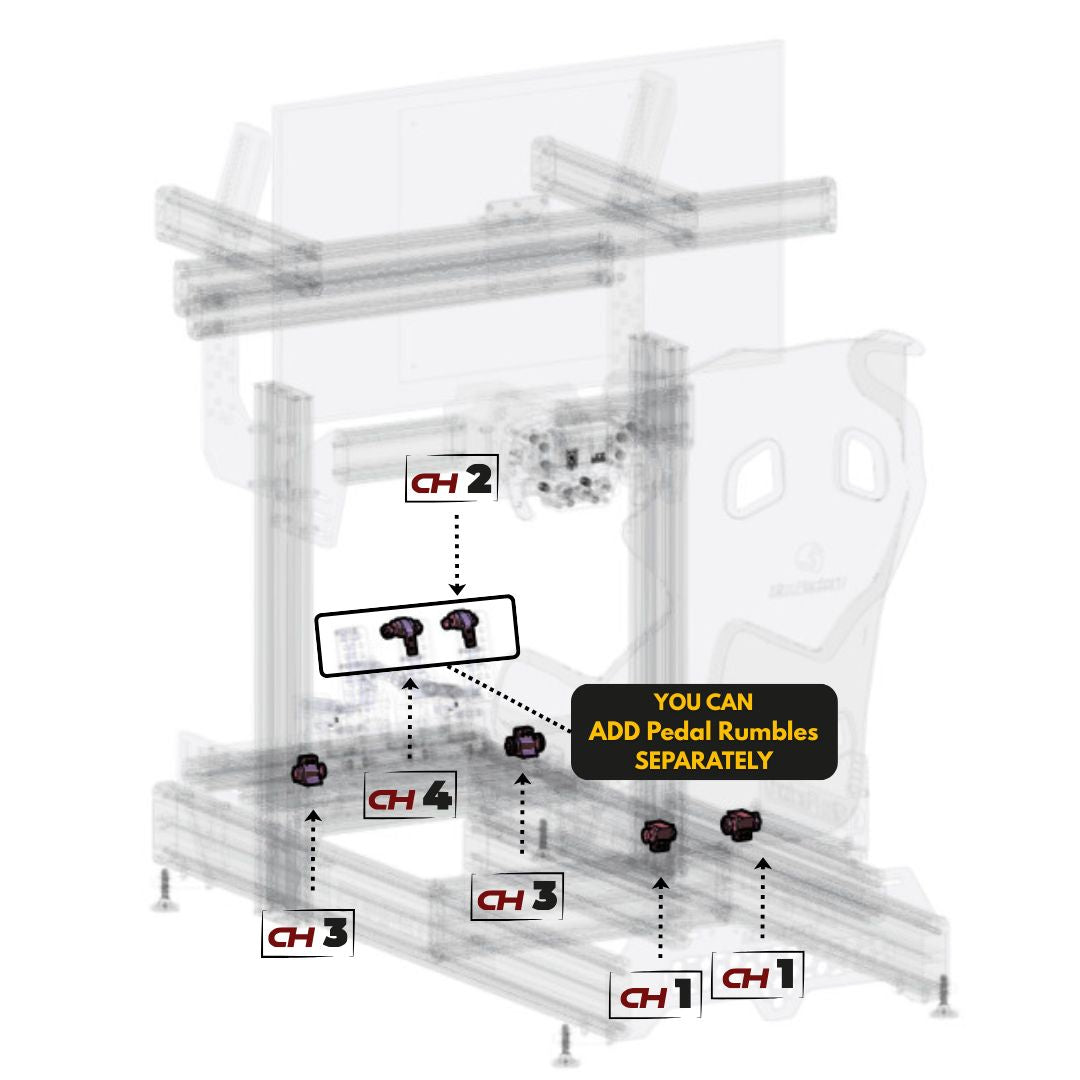 CH 2

YOU CAN ADD Pedal Rumbles SEPARATELY

CH 4

CH 3

CH 3

CH 1

CH 1