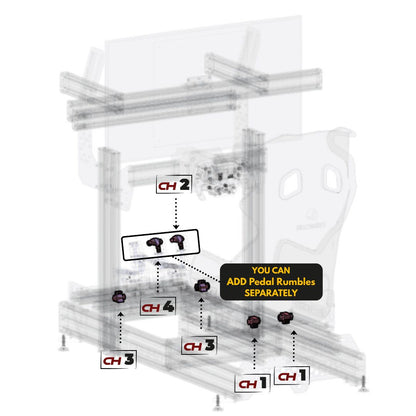 CH 2

YOU CAN ADD Pedal Rumbles SEPARATELY

CH 4

CH 3

CH 3

CH 1

CH 1